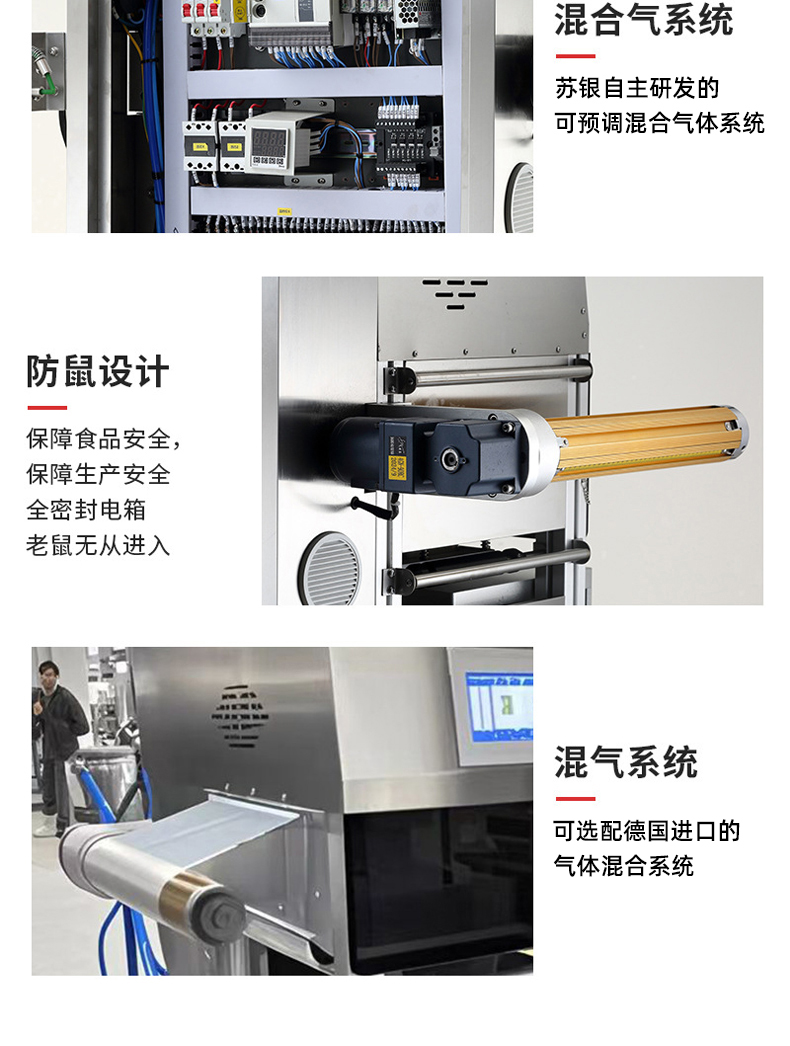 混合气系统

苏银自主研发的
可预调混合气体系统

防鼠设计

保障食品安全，
保障生产安全
全密封电箱
老鼠无从进入

混气系统

可选配德国进口的
气体混合系统